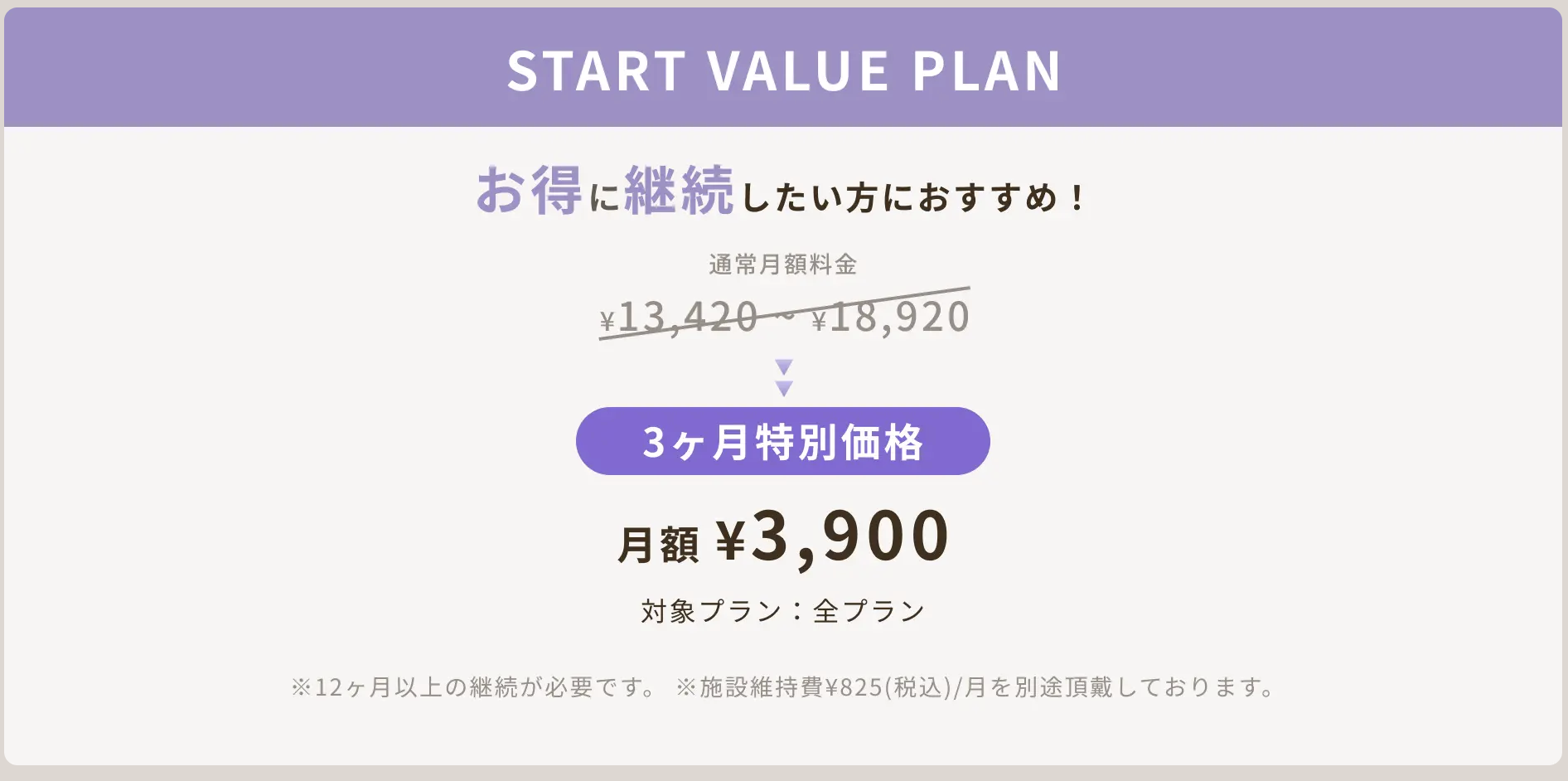 START VALUE PLAN

お得に継続したい方におすすめ！

通常月額料金

¥13,420 ~ ¥18,920

3ヶ月特別価格

月額 ¥3,900

対象プラン：全プラン

※12ヶ月以上の継続が必要です。 ※施設維持費¥825(税込)/月を別途頂戴しております。