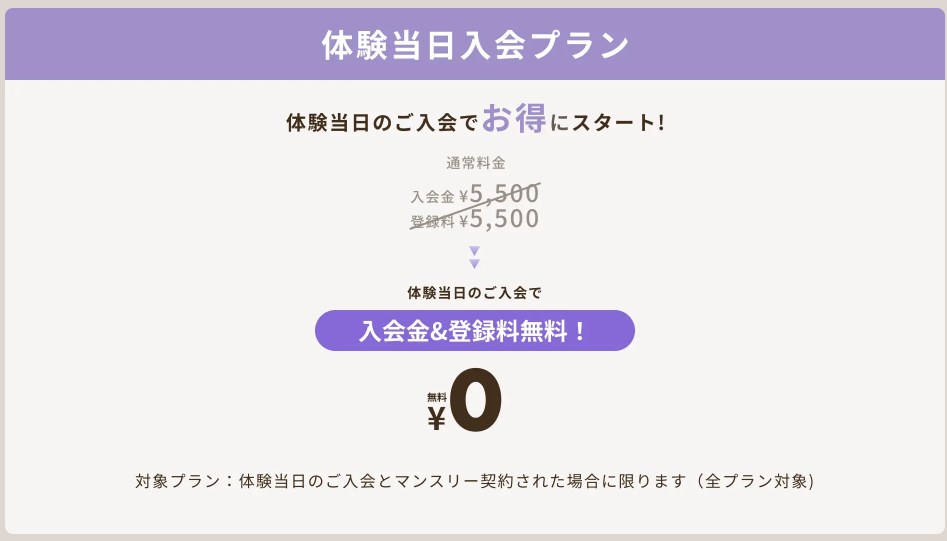 体験当日入会プラン

体験当日のご入会でお得にスタート!

通常料金

入会金 ¥5,500
登録料 ¥5,500

体験当日のご入会で

入会金&登録料無料!

無料
¥0

対象プラン:体験当日のご入会とマンスリー契約された場合に限ります(全プラン対象)